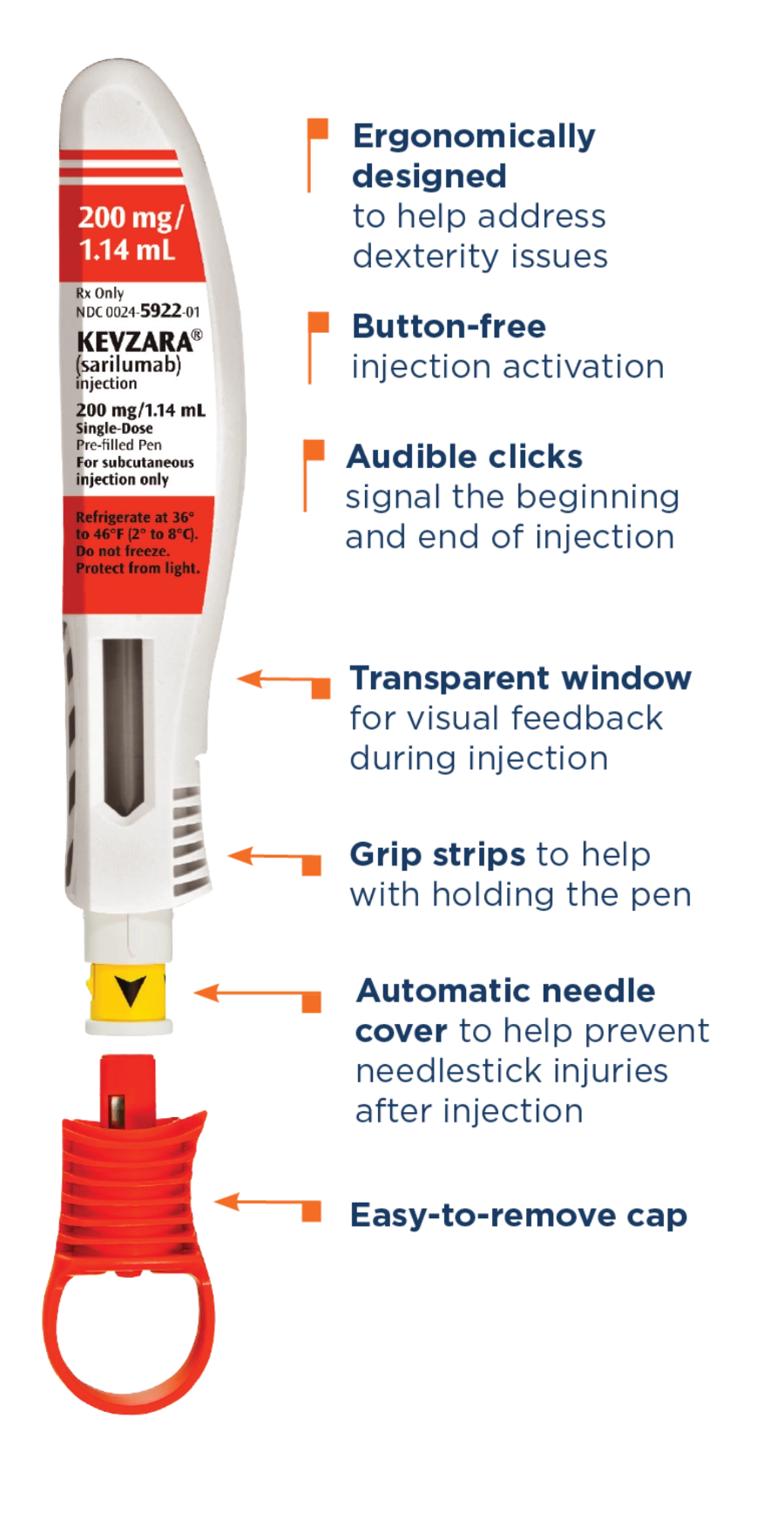 200 mg/
1.14 mL

Rx Only
NDC 0024-5922-01
KEVZARA®
(sarilumab)
injection
200 mg/1.14 mL
Single-Dose
Pre-filled Pen
For subcutaneous injection only

Refrigerate at 36° to 46°F (2° to 8°C).
Do not freeze.
Protect from light.

Ergonomically designed
to help address dexterity issues

Button-free
injection activation

Audible clicks
signal the beginning and end of injection

Transparent window
for visual feedback during injection

Grip strips to help with holding the pen

Automatic needle cover to help prevent needlestick injuries after injection

Easy-to-remove cap